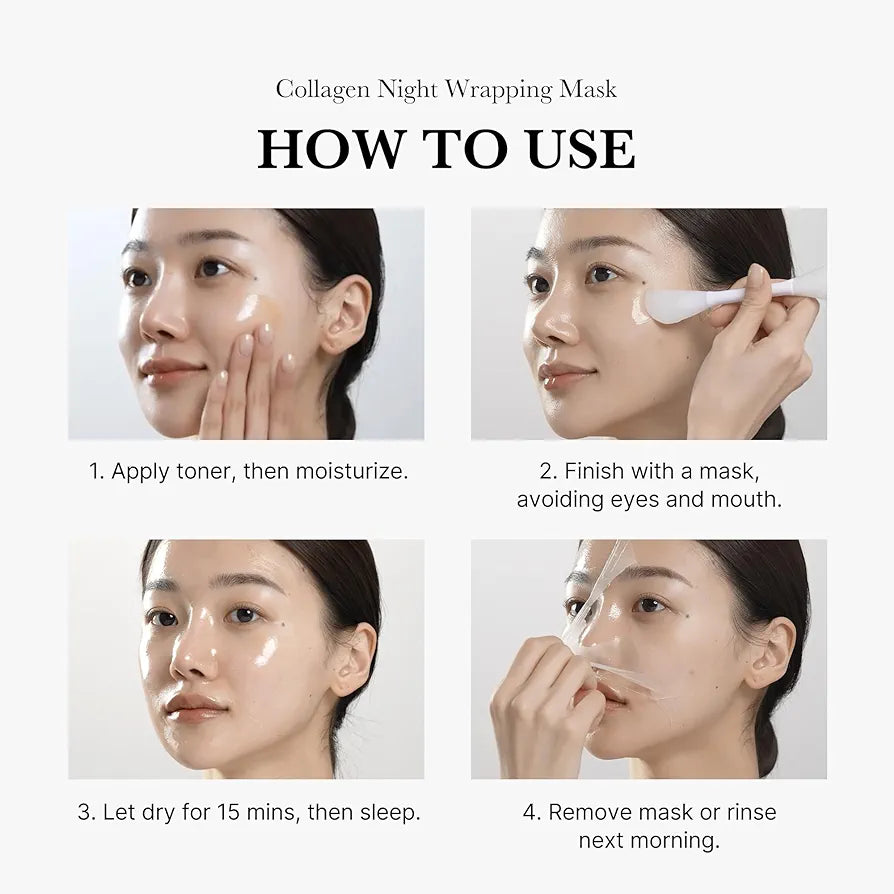 Collagen Night Wrapping Mask

HOW TO USE

1. Apply toner, then moisturize.

2. Finish with a mask, avoiding eyes and mouth.

3. Let dry for 15 mins, then sleep.

4. Remove mask or rinse next morning.